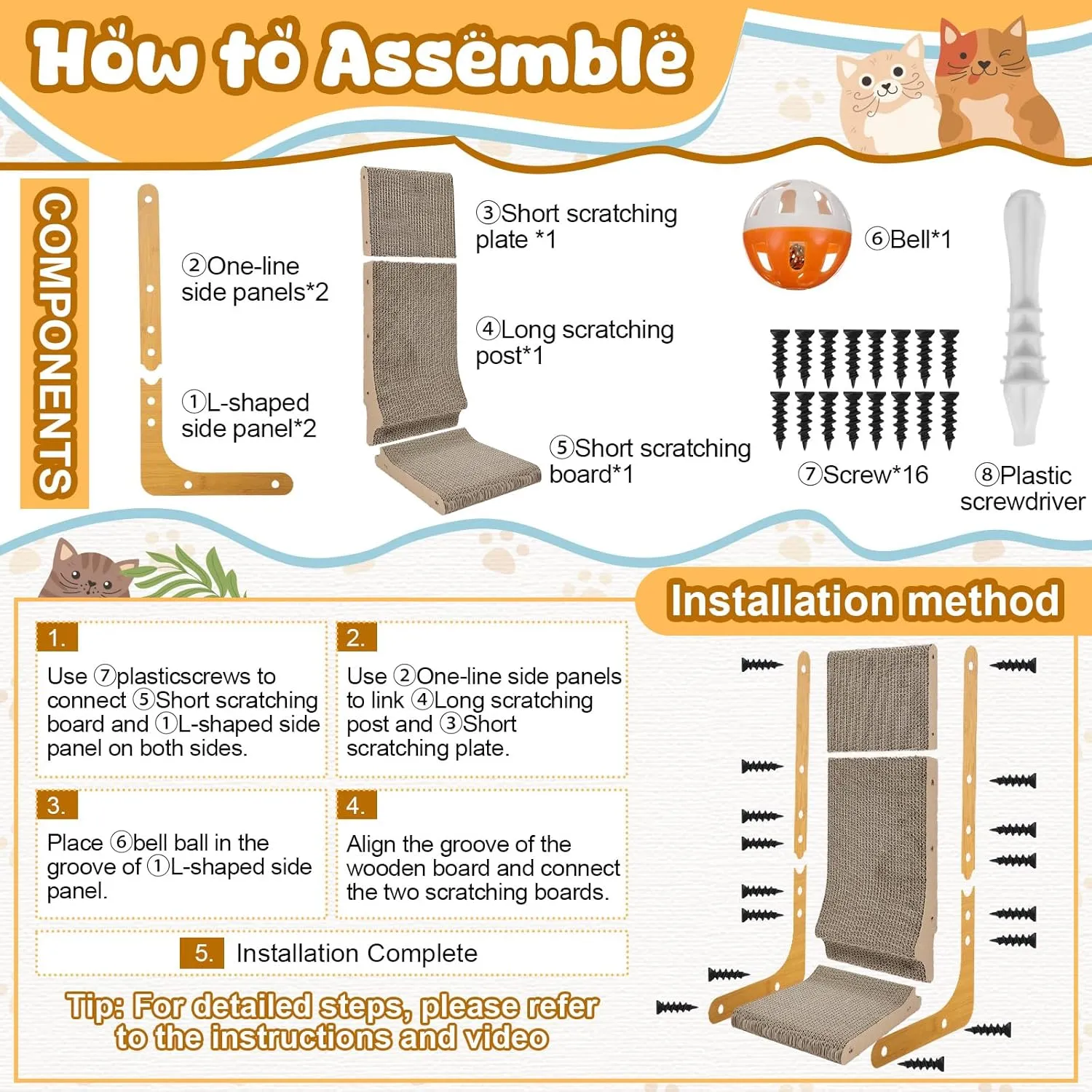 How to Assemble

COMPONENTS

②One-line side panels*2

①L-shaped side panel*2

③Short scratching plate *1

④Long scratching post*1

⑤Short scratching board*1

⑥Bell*1

⑦Screw*16

⑧Plastic screwdriver

Installation method

1.
Use ⑦plasticscrews to connect ⑤Short scratching board and ①L-shaped side panel on both sides.

2.
Use ②One-line side panels to link ④Long scratching post and ③Short scratching plate.

3.
Place ⑥bell ball in the groove of ①L-shaped side panel.

4.
Align the groove of the wooden board and connect the two scratching boards.

5. Installation Complete

Tip: For detailed steps, please refer to the instructions and video