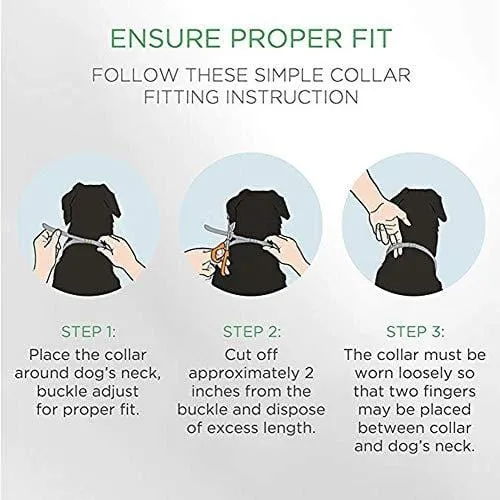 ENSURE PROPER FIT

FOLLOW THESE SIMPLE COLLAR FITTING INSTRUCTION

STEP 1:
Place the collar around dog's neck, buckle adjust for proper fit.

STEP 2:
Cut off approximately 2 inches from the buckle and dispose of excess length.

STEP 3:
The collar must be worn loosely so that two fingers may be placed between collar and dog's neck.