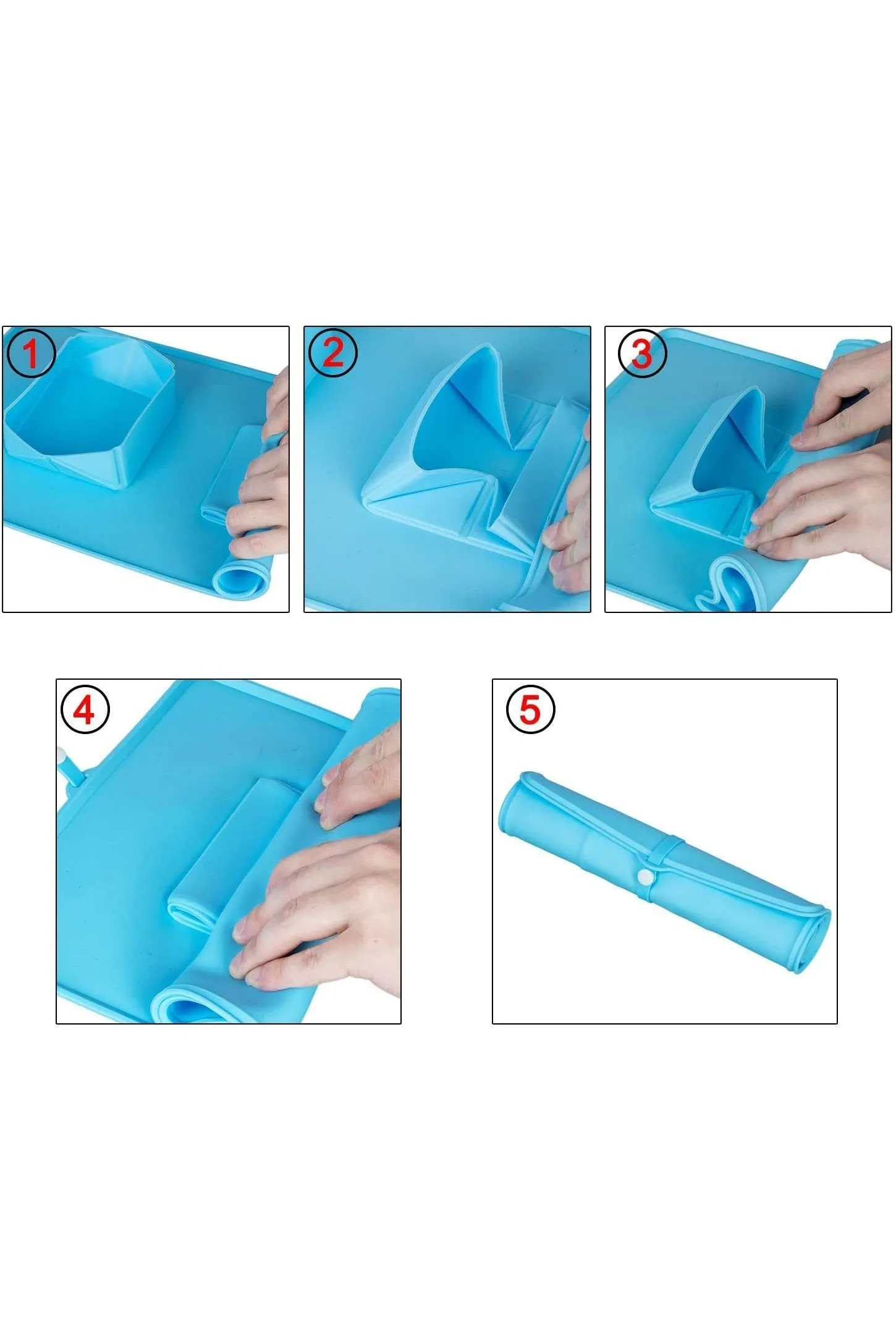 1

2

3

4

5